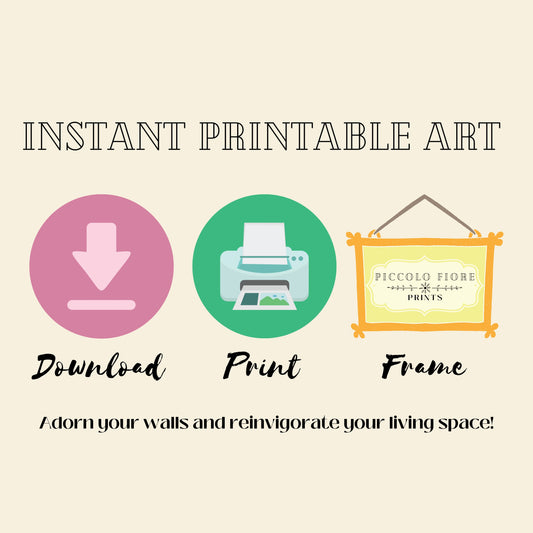 INSTANT PRINTABLE ART

PICCOLO FIORE
PRINTS

Download Print Frame

Adorn your walls and reinvigorate your living space!